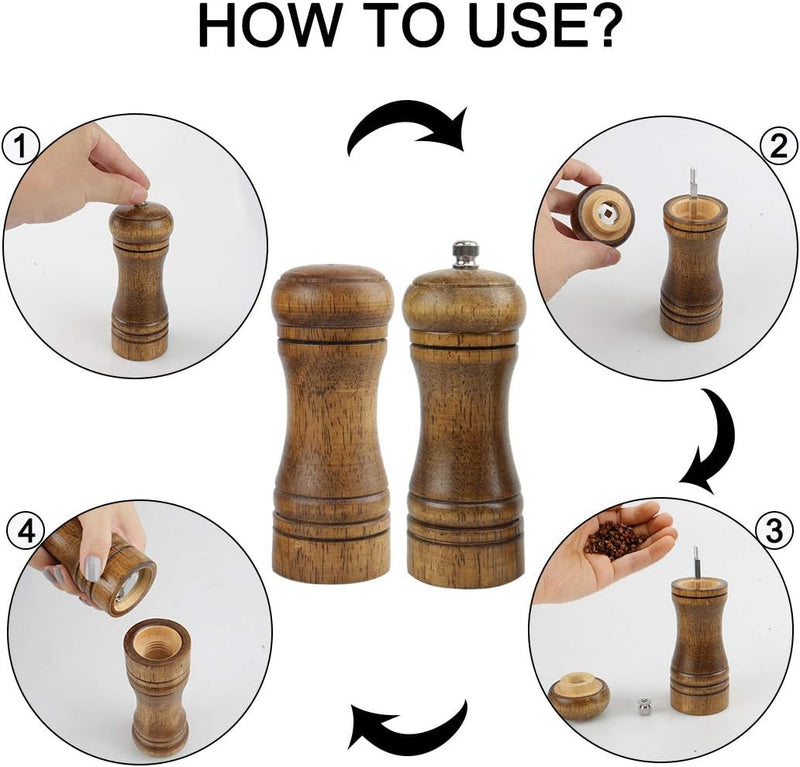 HOW TO USE?

1

2

3

4